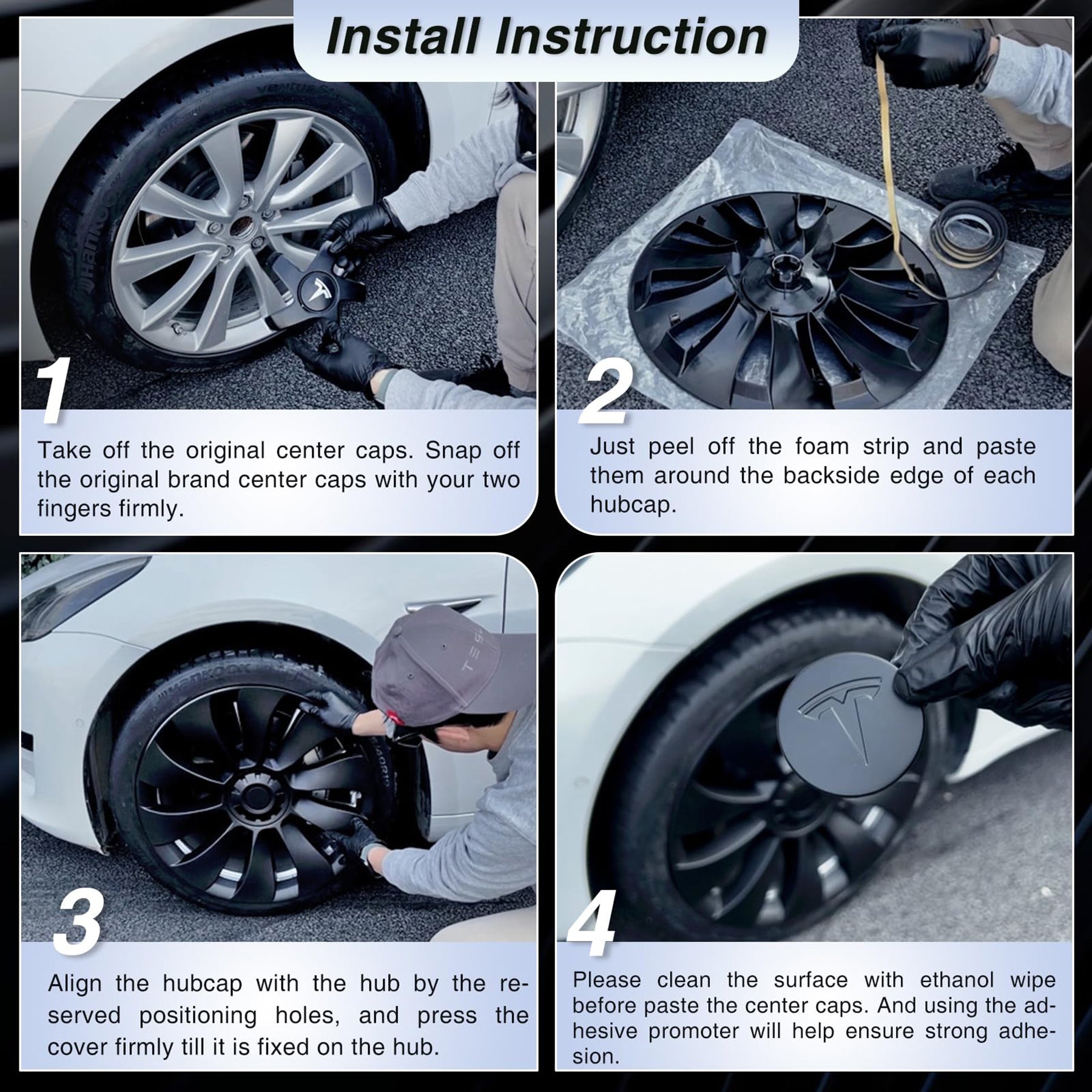 Install Instruction

1

Take off the original center caps. Snap off the original brand center caps with your two fingers firmly.

2

Just peel off the foam strip and paste them around the backside edge of each hubcap.

3

Align the hubcap with the hub by the reserved positioning holes, and press the cover firmly till it is fixed on the hub.

4

Please clean the surface with ethanol wipe before paste the center caps. And using the adhesive promoter will help ensure strong adhesion.