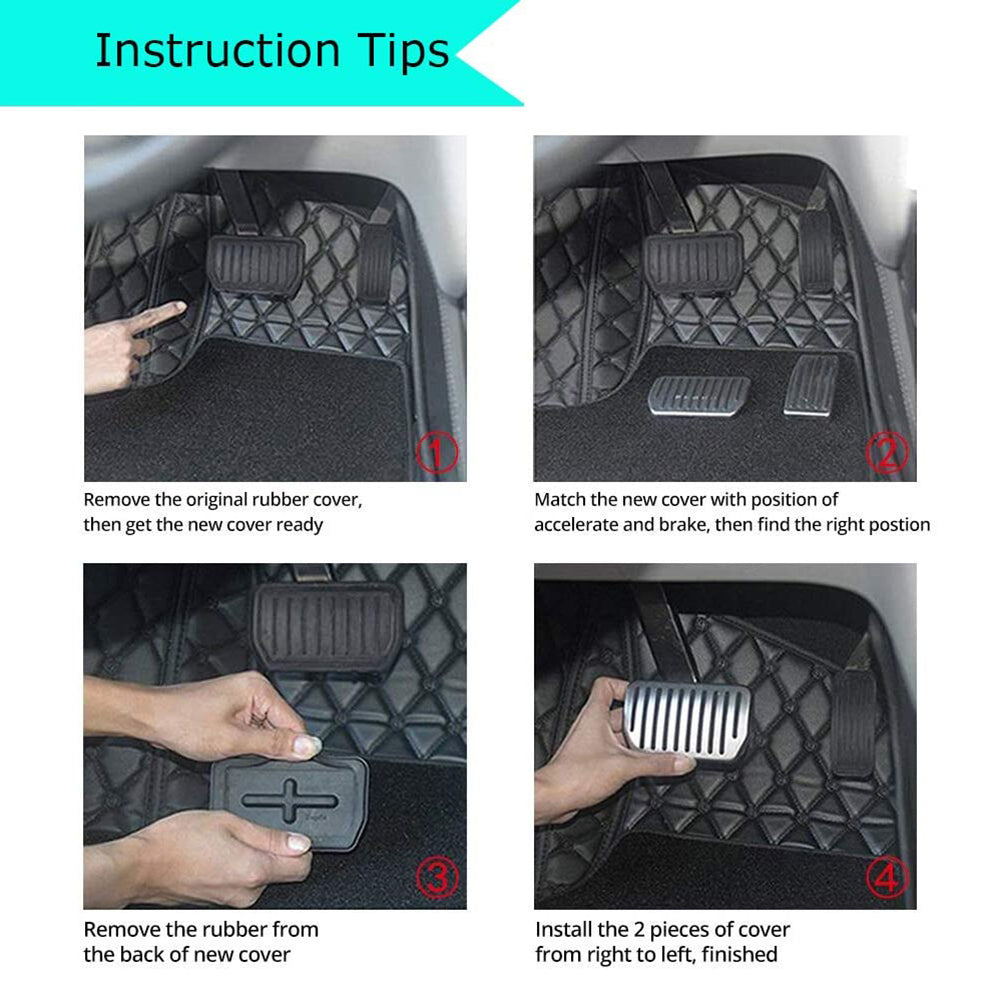 Instruction Tips

①
Remove the original rubber cover, then get the new cover ready

②
Match the new cover with position of accelerate and brake, then find the right postion

③
Remove the rubber from the back of new cover

④
Install the 2 pieces of cover from right to left, finished