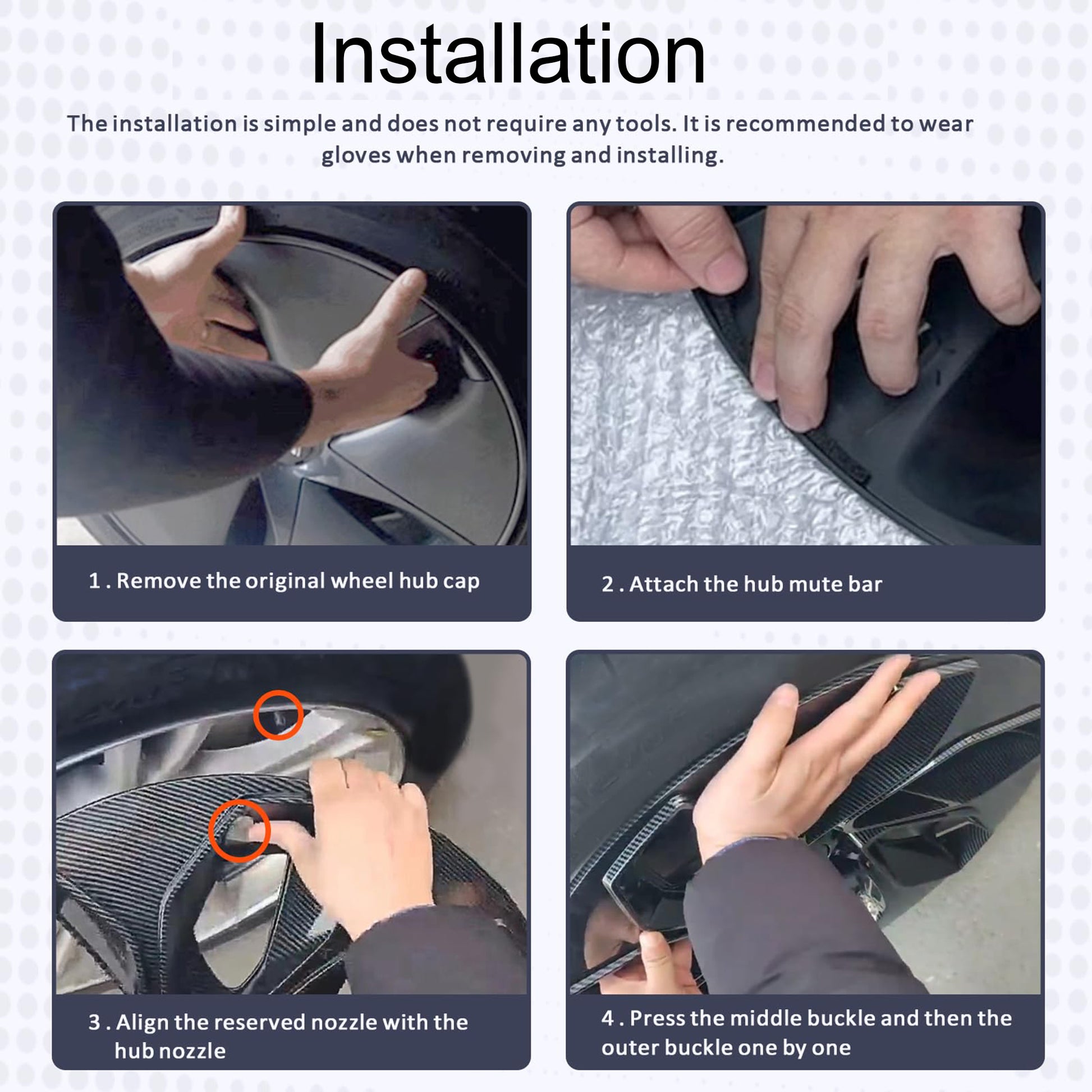 Installation

The installation is simple and does not require any tools. It is recommended to wear gloves when removing and installing.

1 . Remove the original wheel hub cap

2 . Attach the hub mute bar

3 . Align the reserved nozzle with the hub nozzle

4 . Press the middle buckle and then the outer buckle one by one