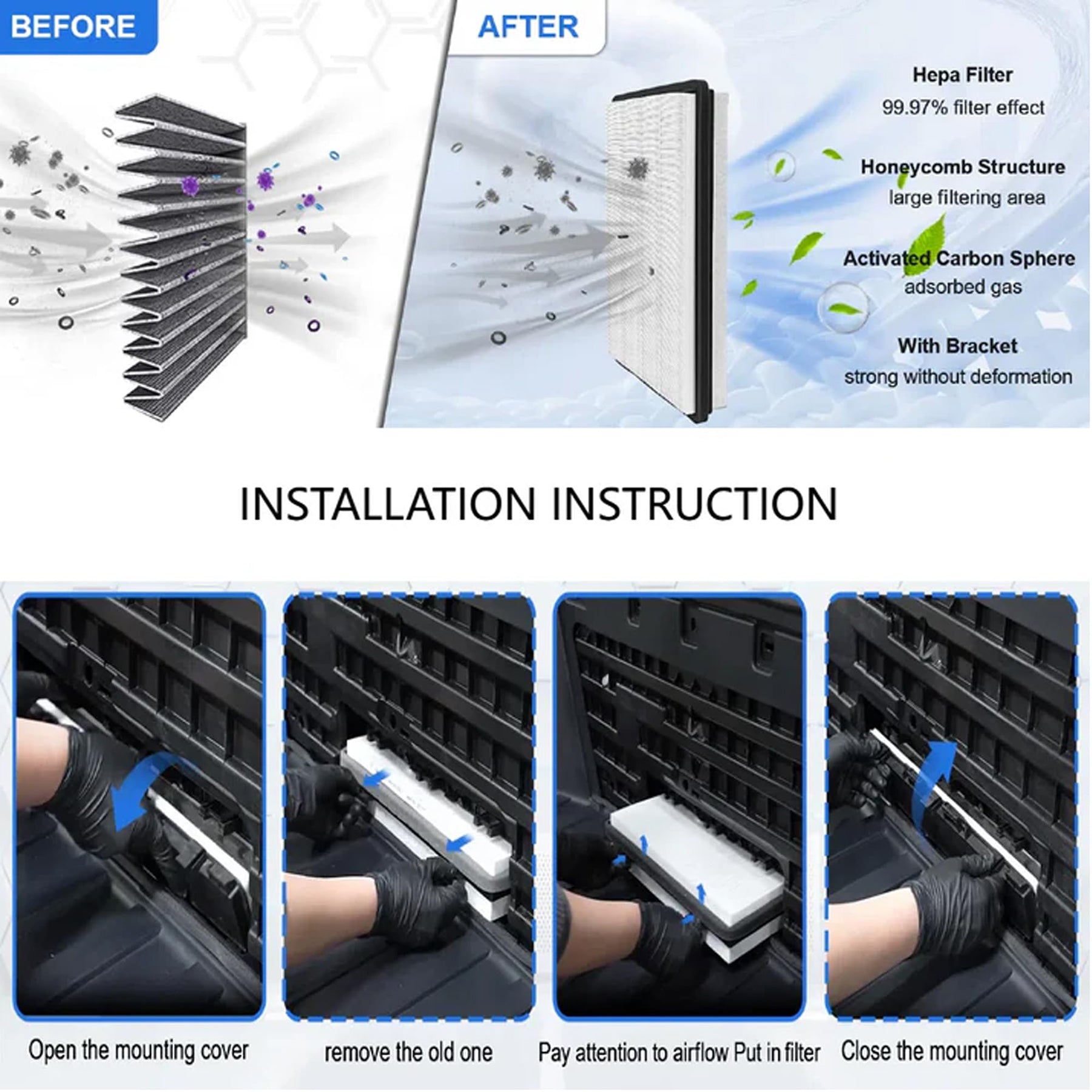 BEFORE

AFTER

Hepa Filter
99.97% filter effect

Honeycomb Structure
large filtering area

Activated Carbon Sphere
adsorbed gas

With Bracket
strong without deformation

INSTALLATION INSTRUCTION

Open the mounting cover

remove the old one

Pay attention to airflow Put in filter

Close the mounting cover