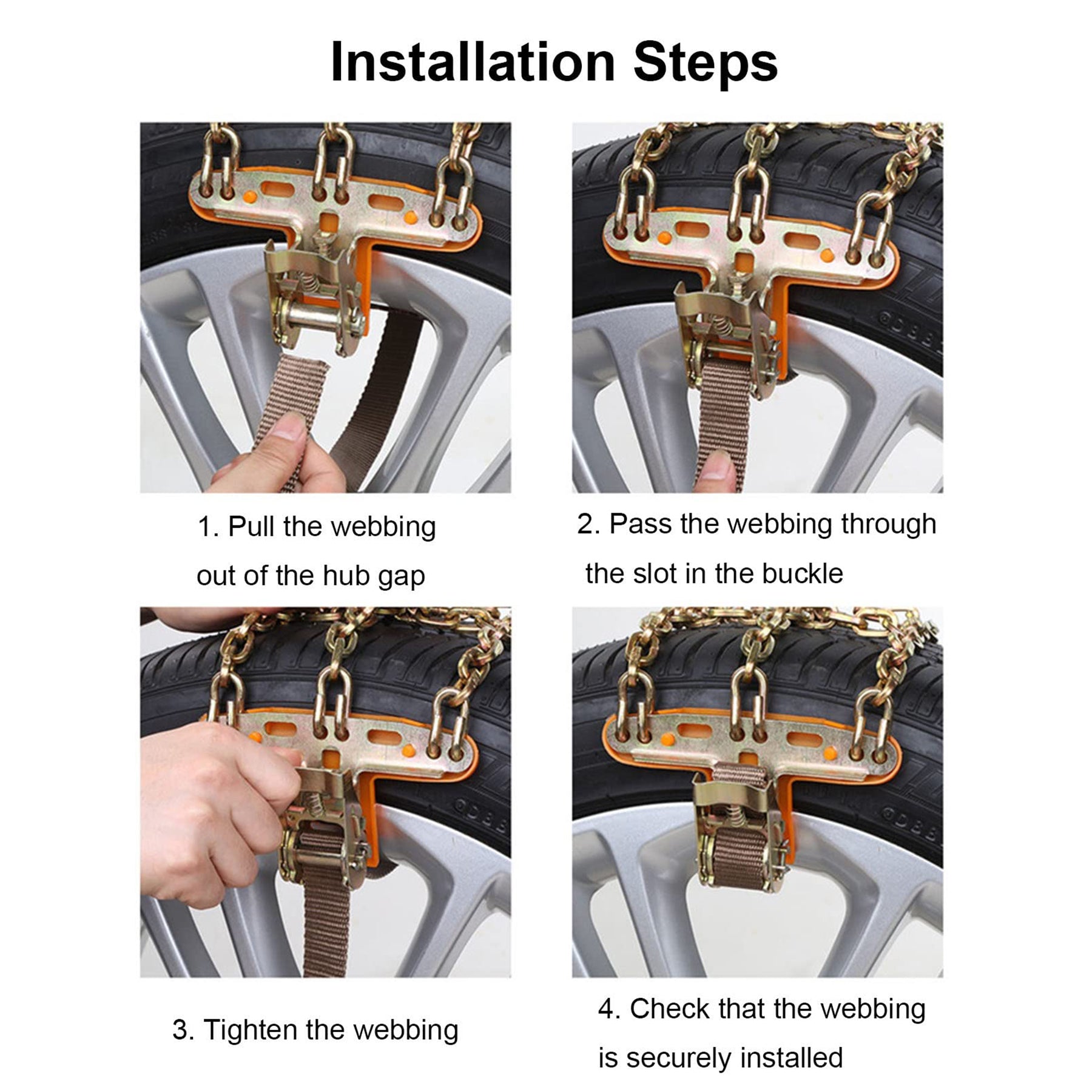 Installation Steps

1. Pull the webbing out of the hub gap

2. Pass the webbing through the slot in the buckle

3. Tighten the webbing

4. Check that the webbing is securely installed