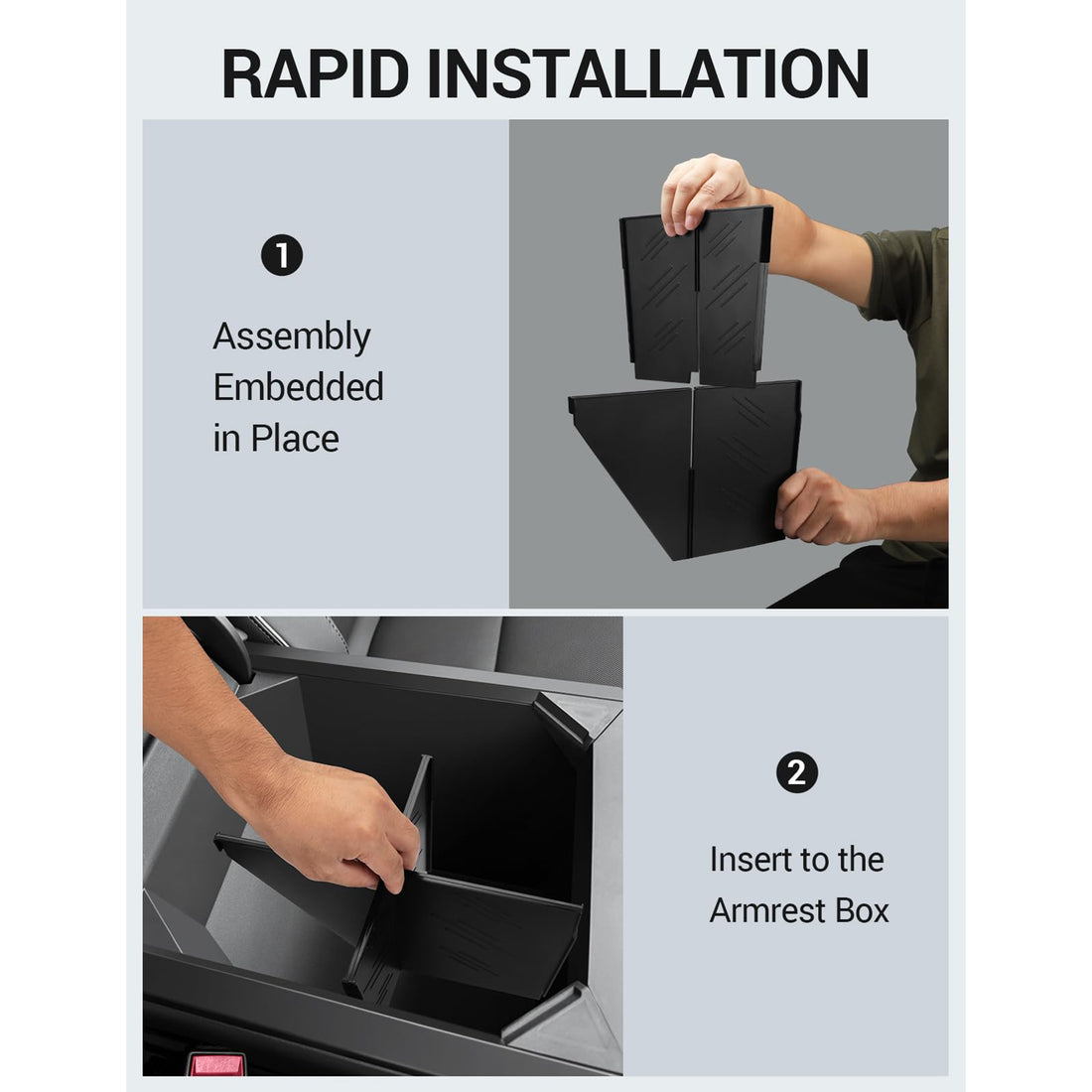 RAPID INSTALLATION

1

Assembly Embedded in Place

2

Insert to the Armrest Box