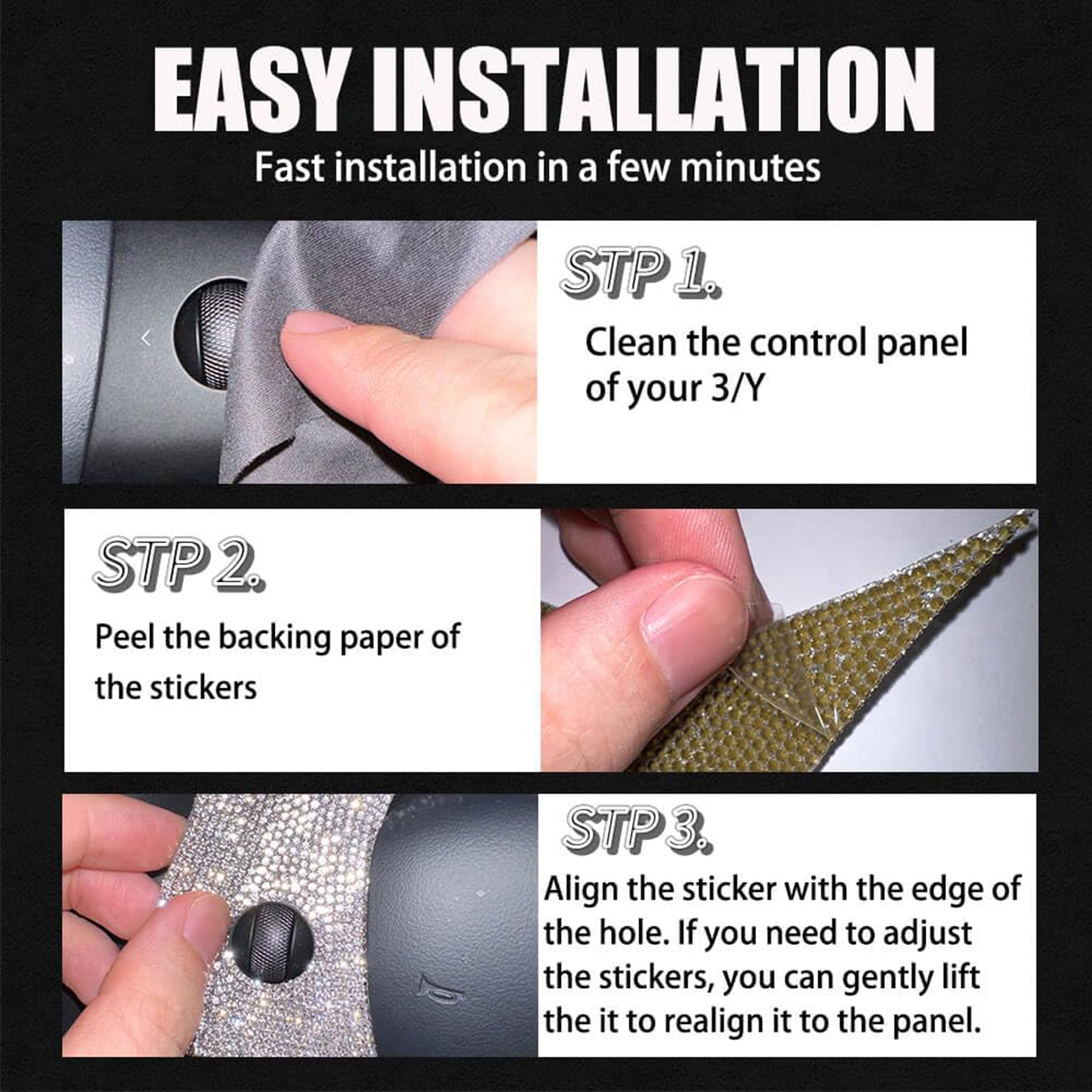 EASY INSTALLATION
Fast installation in a few minutes

STP 1.
Clean the control panel of your 3/Y

STP 2.
Peel the backing paper of the stickers

STP 3.
Align the sticker with the edge of the hole. If you need to adjust the stickers, you can gently lift the it to realign it to the panel.