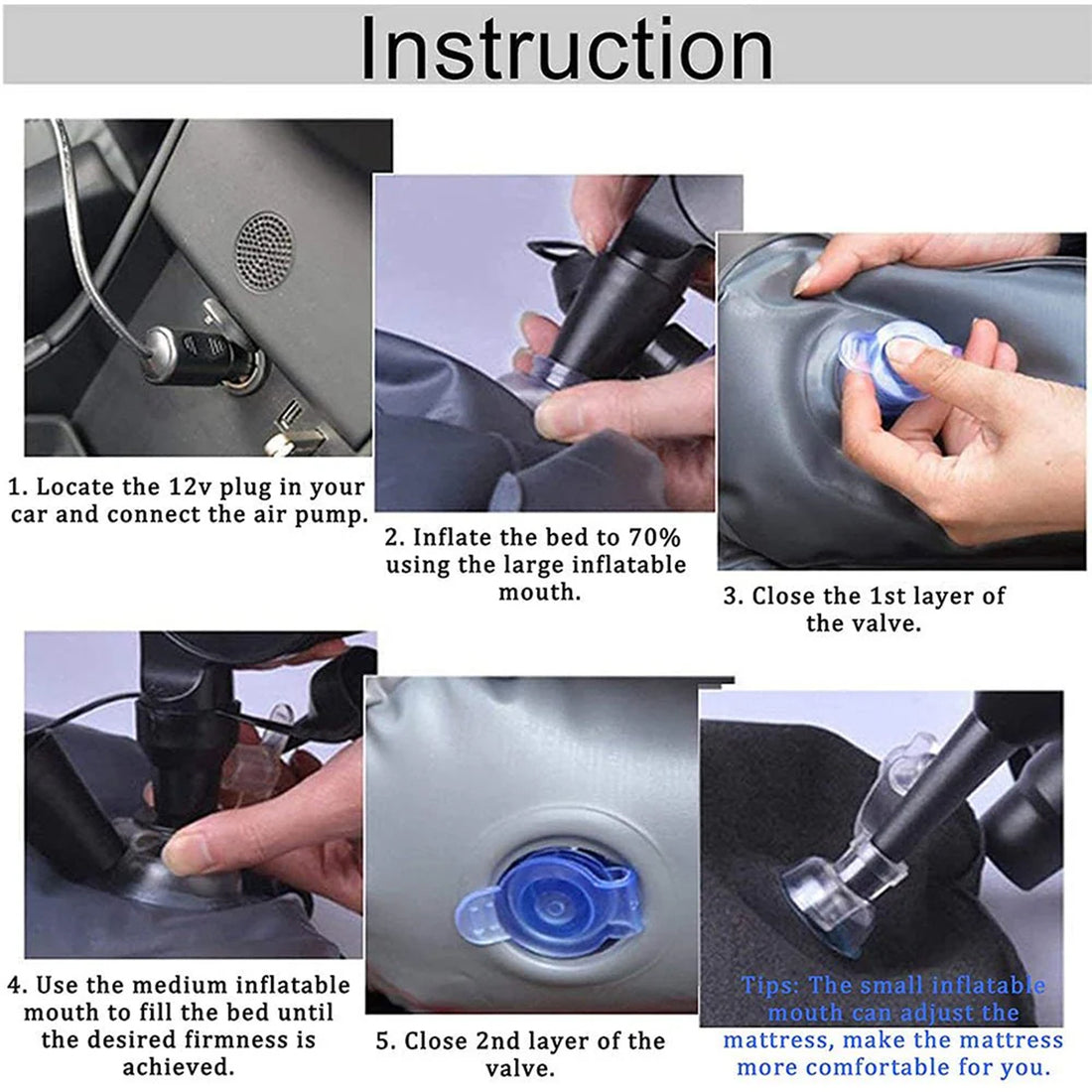 Instruction

1. Locate the 12v plug in your car and connect the air pump.

2. Inflate the bed to 70% using the large inflatable mouth.

3. Close the 1st layer of the valve.

4. Use the medium inflatable mouth to fill the bed until the desired firmness is achieved.

5. Close 2nd layer of the valve.

Tips: The small inflatable mouth can adjust the mattress, make the mattress more comfortable for you.