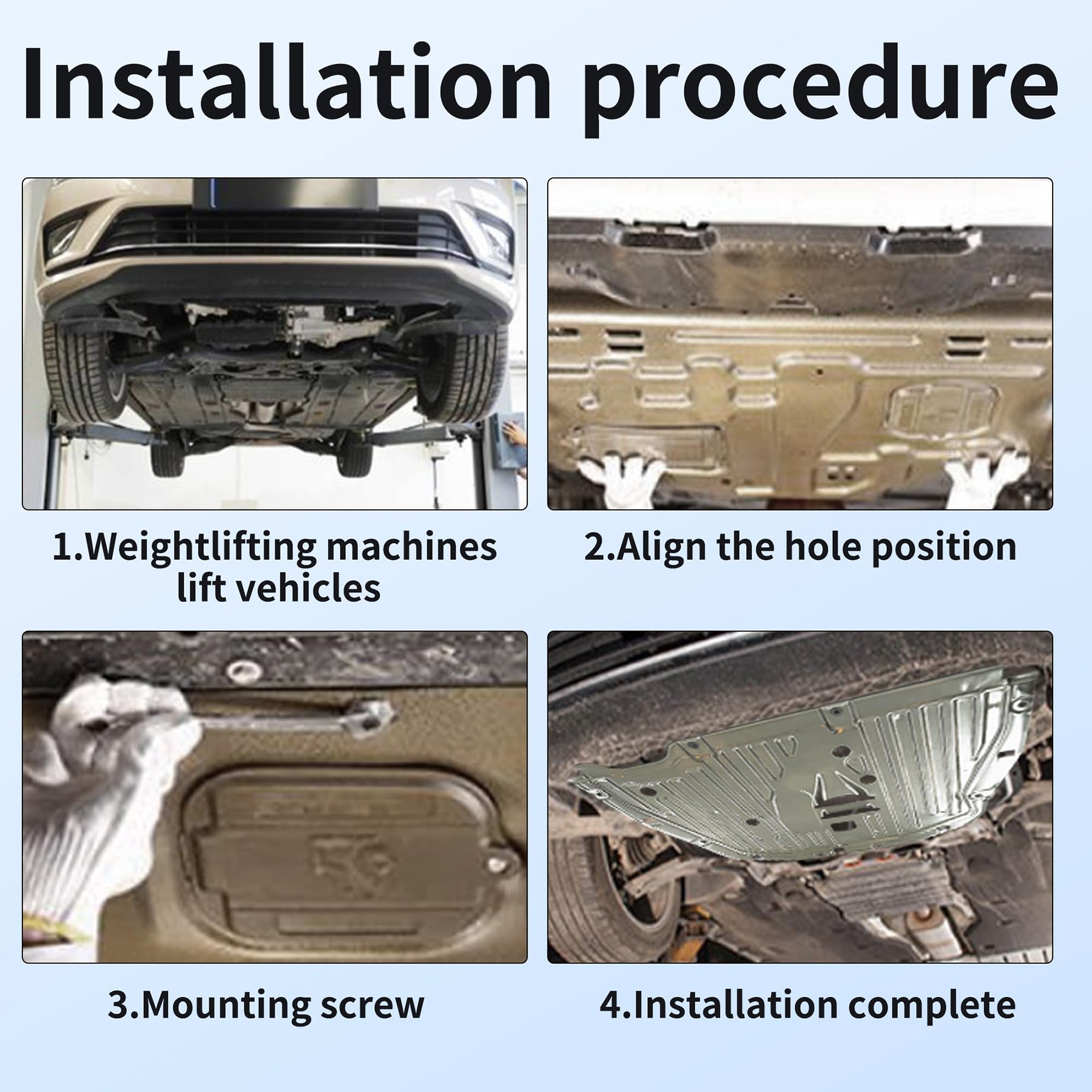 Installation procedure

1.Weightlifting machines lift vehicles

2.Align the hole position

3.Mounting screw

4.Installation complete