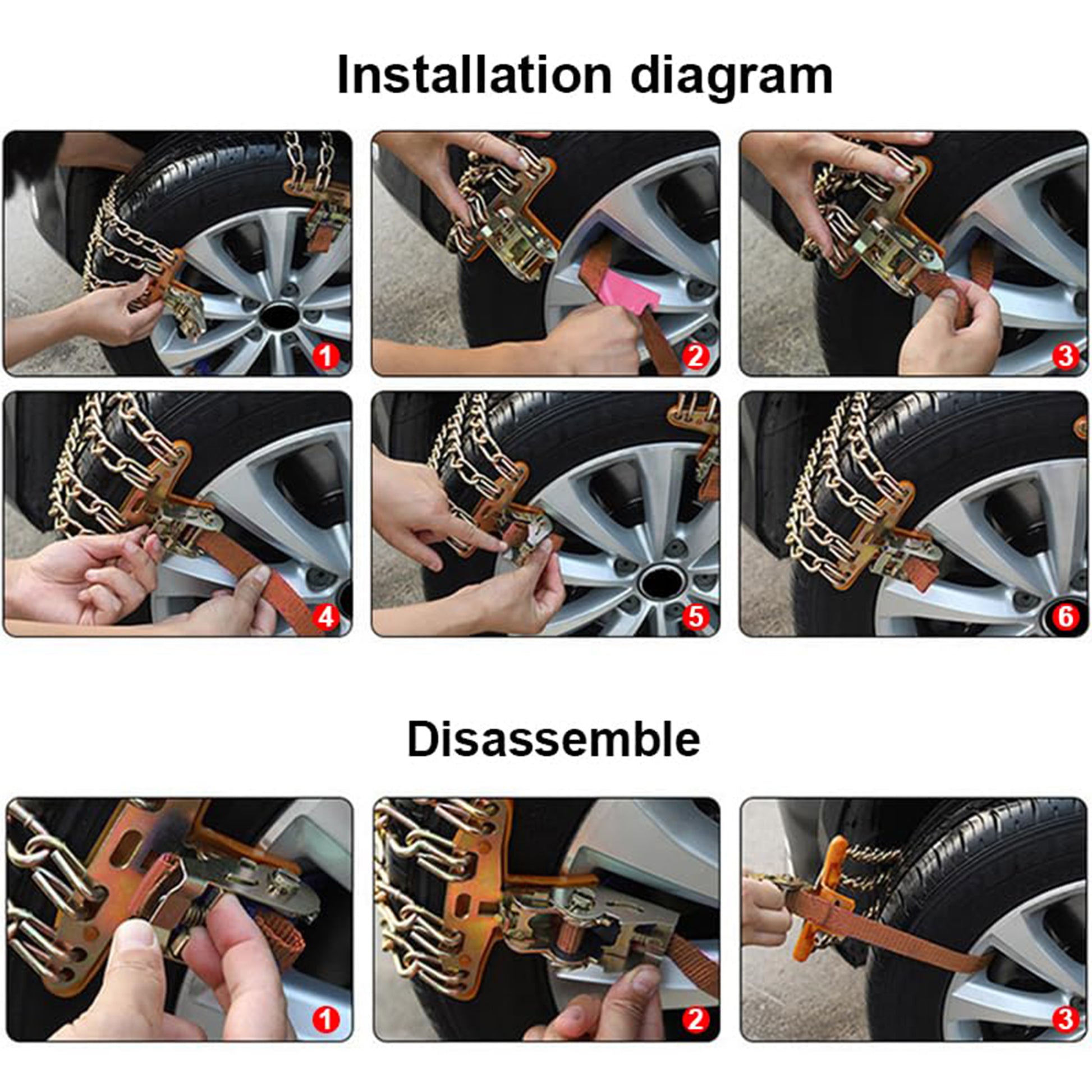 Installation diagram

1

2

3

4

5

6

Disassemble

1

2

3