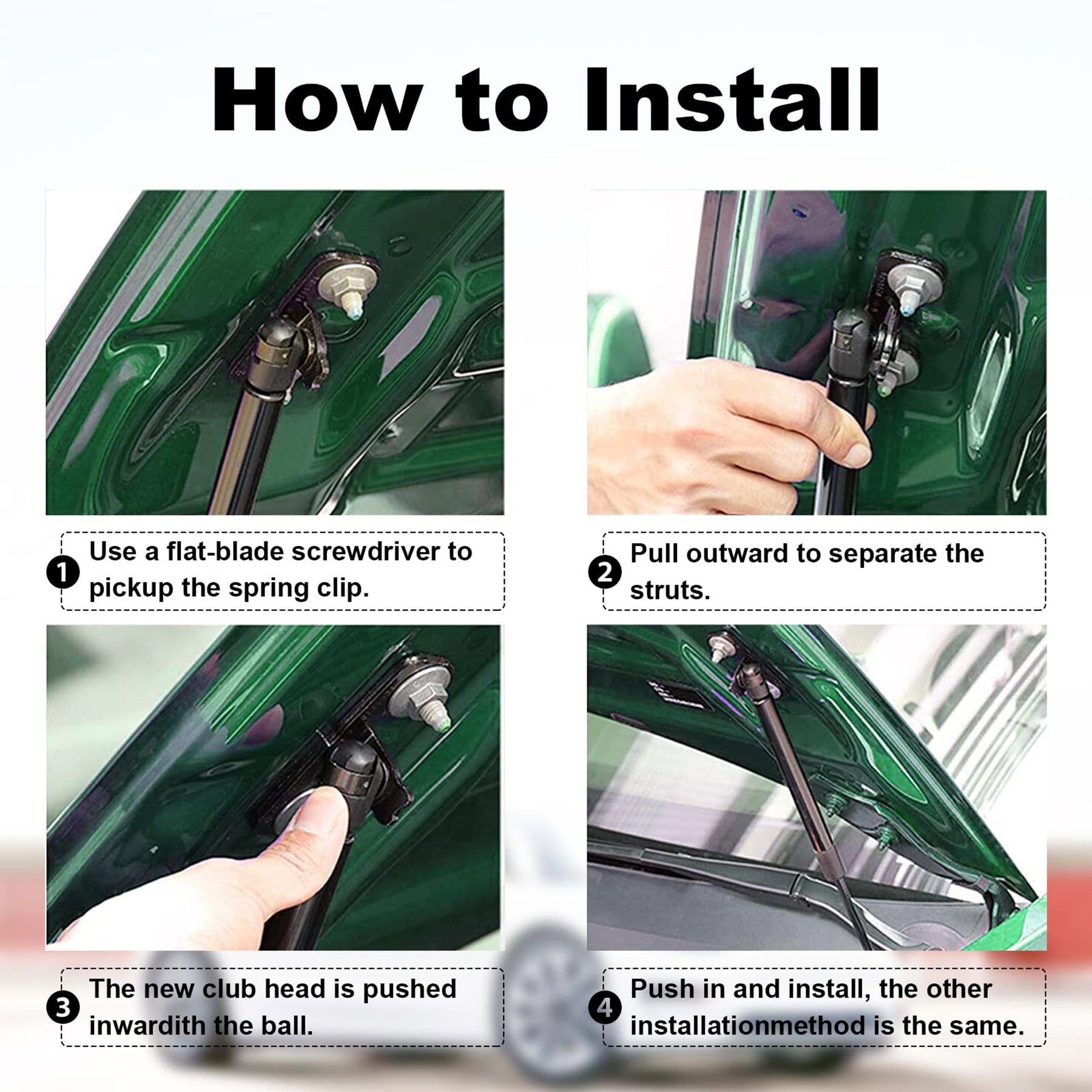 How to Install

1 Use a flat-blade screwdriver to pickup the spring clip.

2 Pull outward to separate the struts.

3 The new club head is pushed inwardith the ball.

4 Push in and install, the other installationmethod is the same.