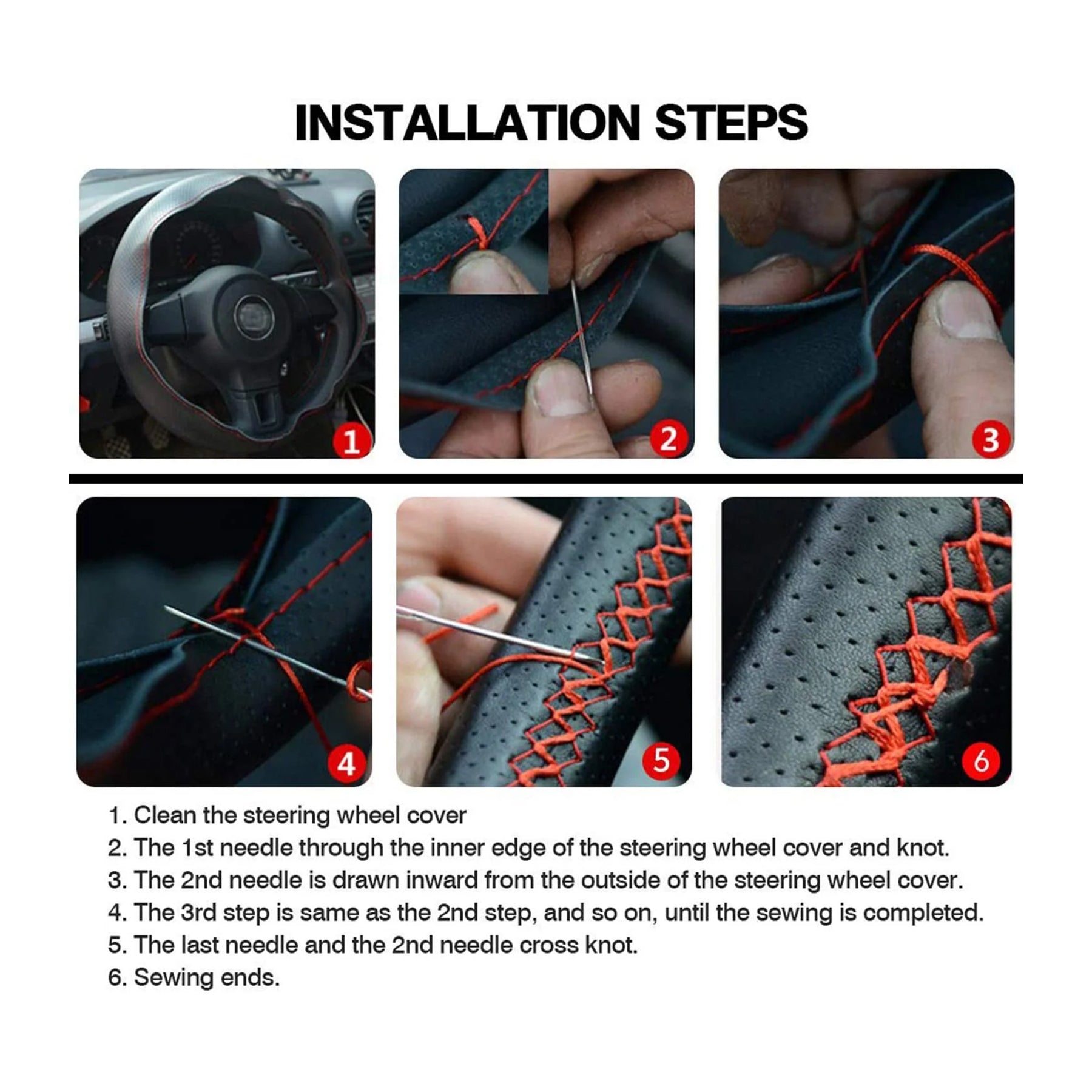 INSTALLATION STEPS

1

2

3

4

5

6

1. Clean the steering wheel cover
2. The 1st needle through the inner edge of the steering wheel cover and knot.
3. The 2nd needle is drawn inward from the outside of the steering wheel cover.
4. The 3rd step is same as the 2nd step, and so on, until the sewing is completed.
5. The last needle and the 2nd needle cross knot.
6. Sewing ends.