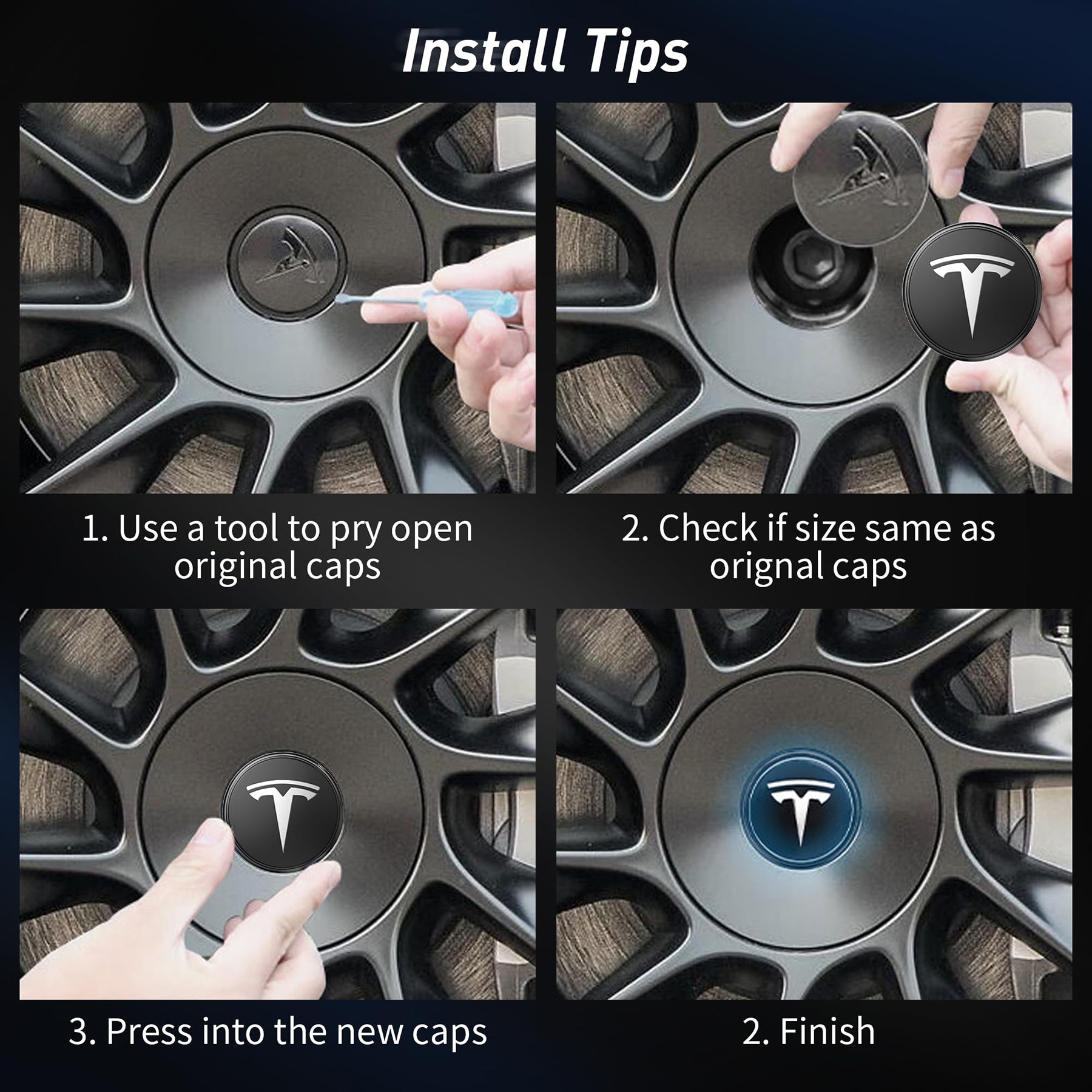 Install Tips

1. Use a tool to pry open original caps

2. Check if size same as orignal caps

3. Press into the new caps

2. Finish