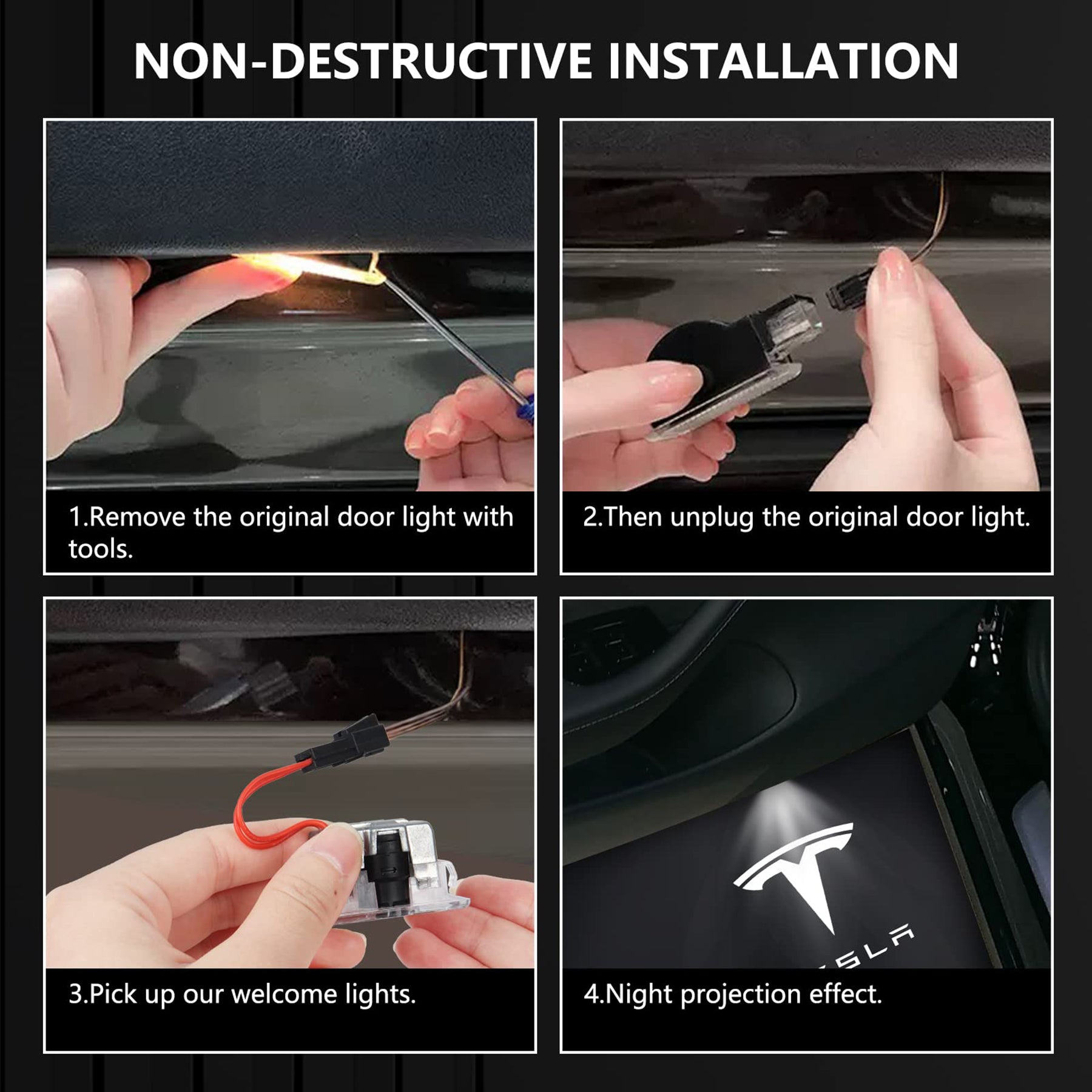 NON-DESTRUCTIVE INSTALLATION

1.Remove the original door light with tools.

2.Then unplug the original door light.

3.Pick up our welcome lights.

SLA

4.Night projection effect.