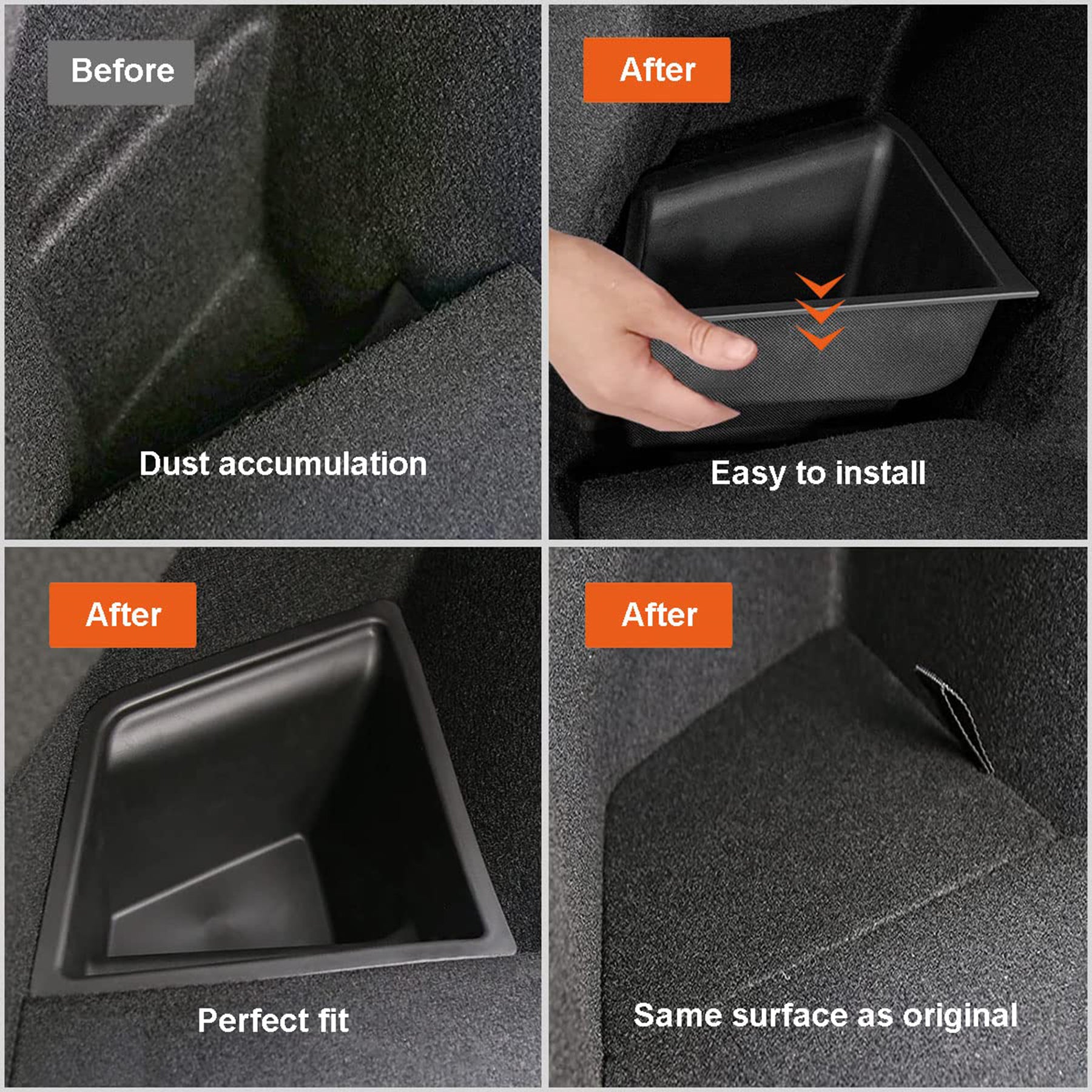 Before

Dust accumulation

After

Easy to install

After

Perfect fit

After

Same surface as original