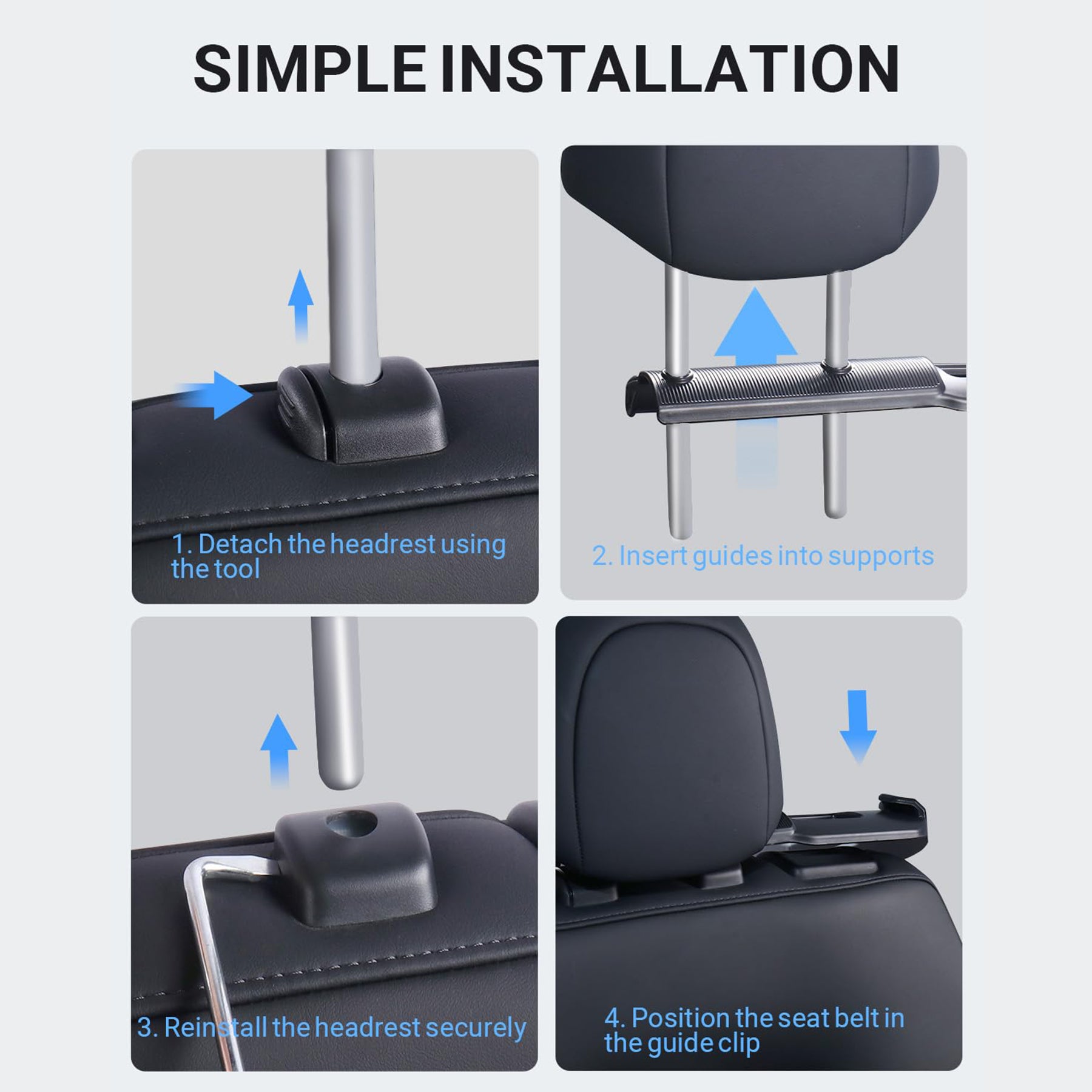 SIMPLE INSTALLATION

1. Detach the headrest using the tool

2. Insert guides into supports

3. Reinstall the headrest securely

4. Position the seat belt in the guide clip