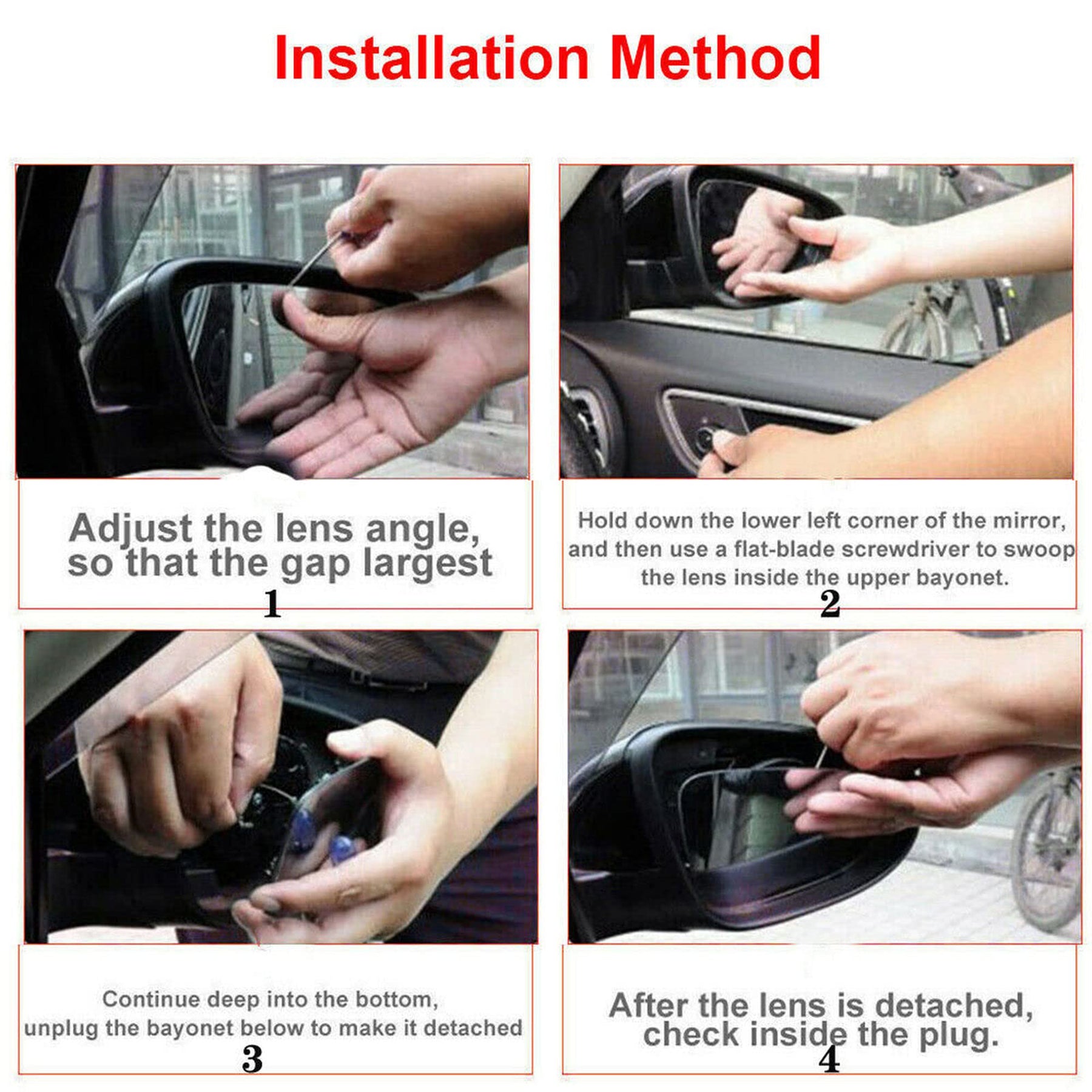 Installation Method

Adjust the lens angle, so that the gap largest

1

Hold down the lower left corner of the mirror, and then use a flat-blade screwdriver to swoop the lens inside the upper bayonet.

2

Continue deep into the bottom, unplug the bayonet below to make it detached

3

After the lens is detached, check inside the plug.

4