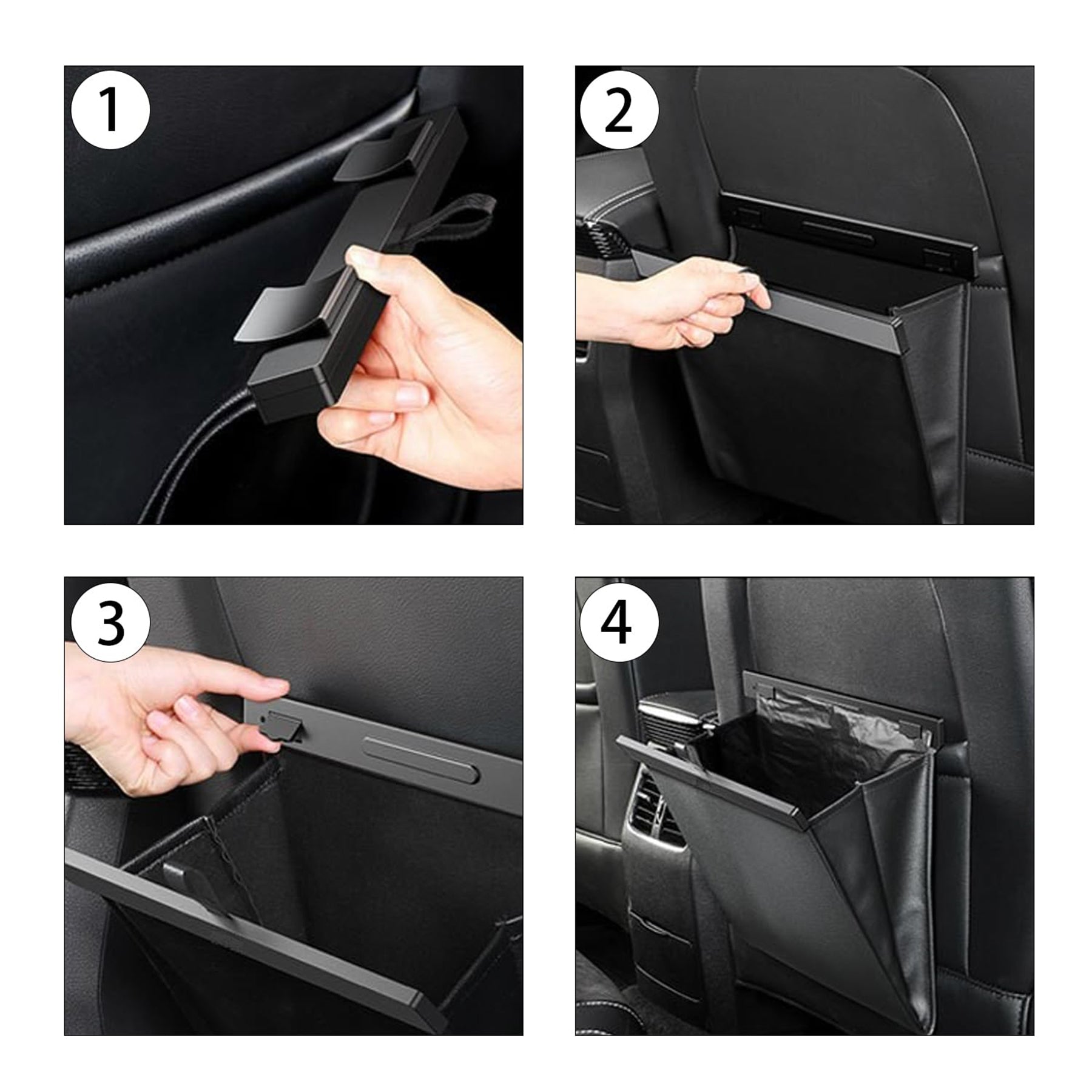 1

2

3

4