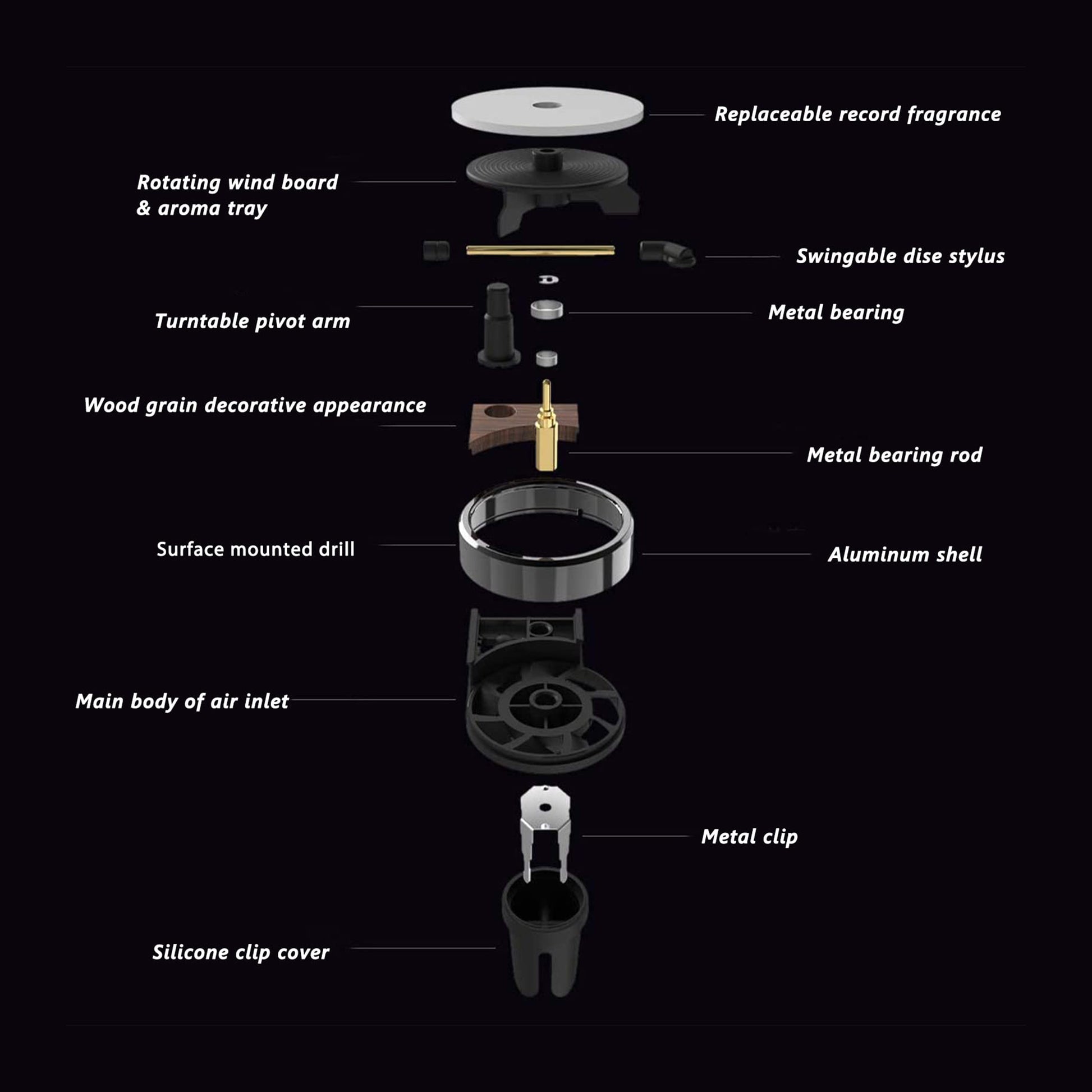 Replaceable record fragrance

Rotating wind board
& aroma tray

Swingable dise stylus

Turntable pivot arm

Metal bearing

Wood grain decorative appearance

Metal bearing rod

Surface mounted drill

Aluminum shell

Main body of air inlet

Metal clip

Silicone clip cover